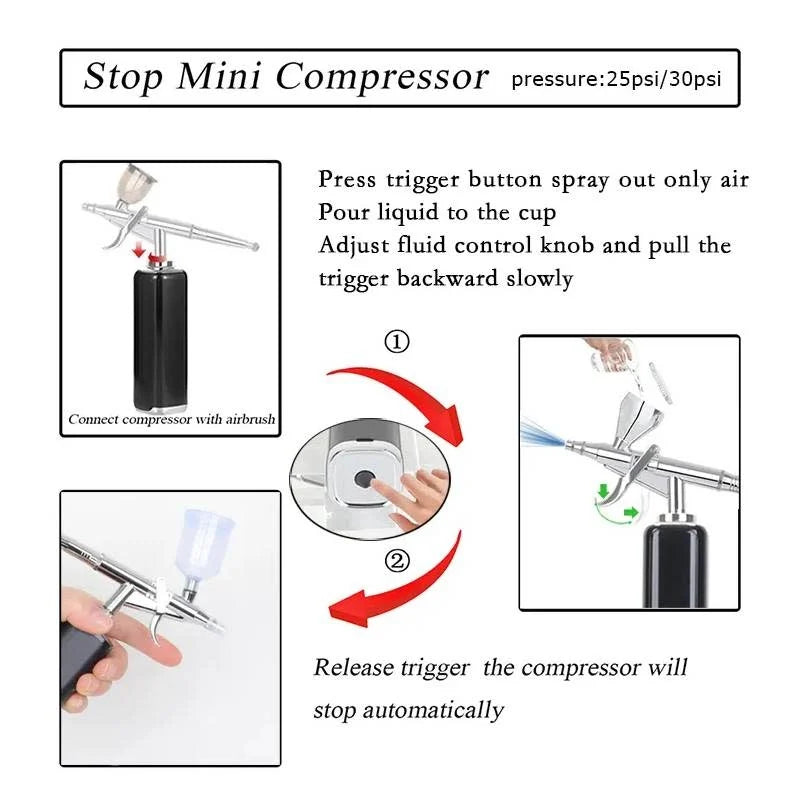 Stop Mini Compressor pressure:25psi/30psi

Connect compressor with airbrush

Press trigger button spray out only air
Pour liquid to the cup
Adjust fluid control knob and pull the trigger backward slowly

①

②

Release trigger the compressor will stop automatically